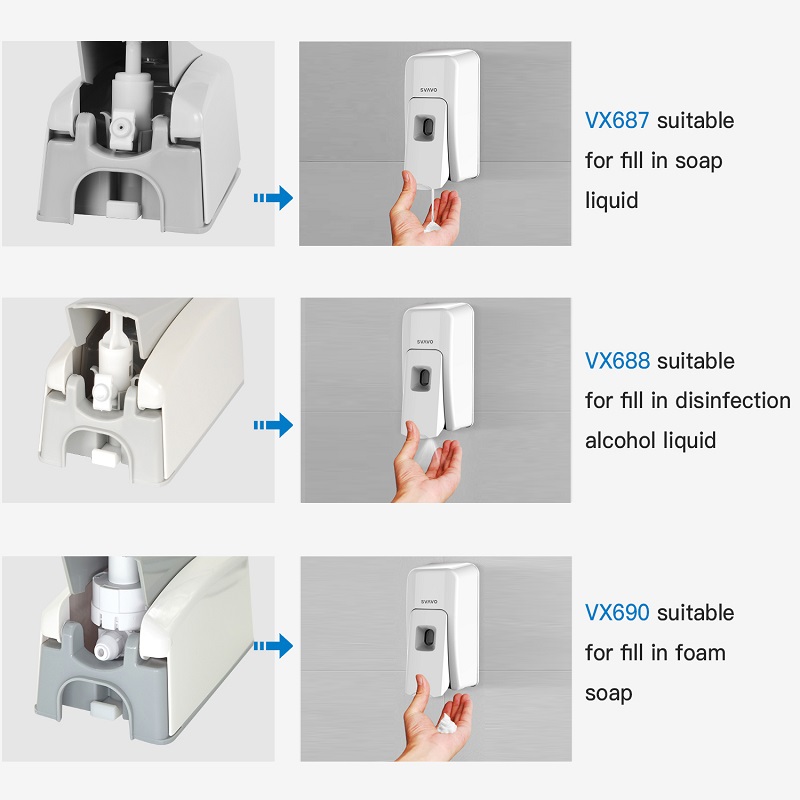 SVAVO

VX687 suitable for fill in soap liquid

SVAVO

VX688 suitable for fill in disinfection alcohol liquid

SVAVO

VX690 suitable for fill in foam soap